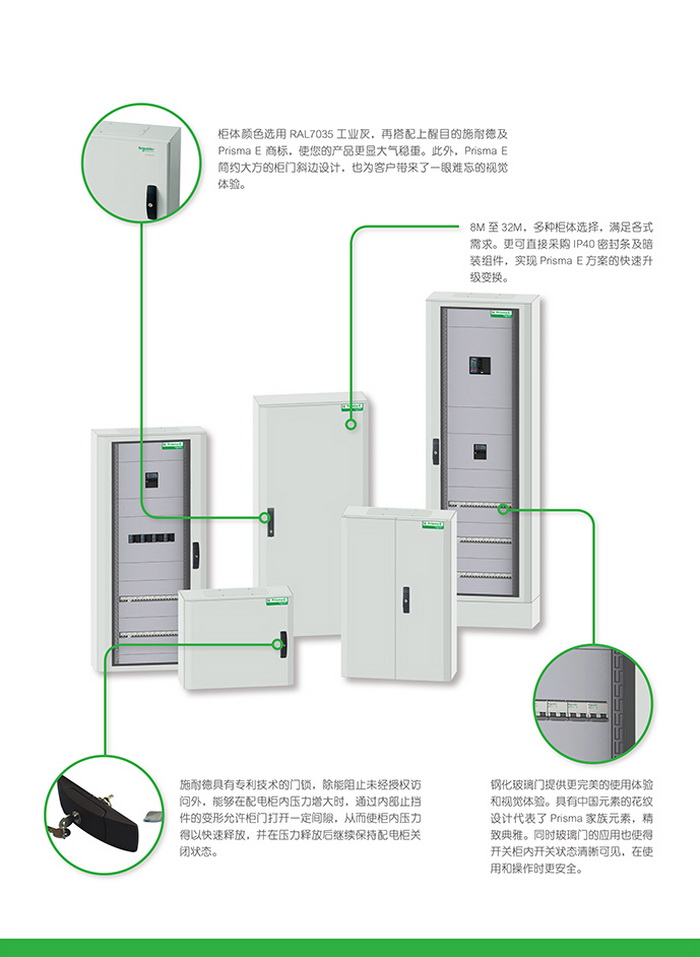 柜体颜色选用 RAL7035 工业灰，再搭配上醒目的施耐德及 Prisma E 商标，使您的产品更显大气稳重。此外，Prisma E 简约大方的柜门斜边设计，也为客户带来了一眼难忘的视觉体验。

8M 至 32M，多种柜体选择，满足各式需求。更可直接采购 IP40 密封条及暗装组件，实现 Prisma E 方案的快速升级变换。

施耐德具有专利技术的门锁，除能阻止未经授权访问外，能够在配电柜内压力增大时，通过内部止挡件的变形允许柜门打开一定间隙，从而使柜内压力得以快速释放，并在压力释放后继续保持配电柜关闭状态。

钢化玻璃门提供更完美的使用体验和视觉体验。具有中国元素的花纹设计代表了 Prisma 家族元素，精致典雅。同时玻璃门的应用也使得开关柜内开关状态清晰可见，在使用和操作时更安全。